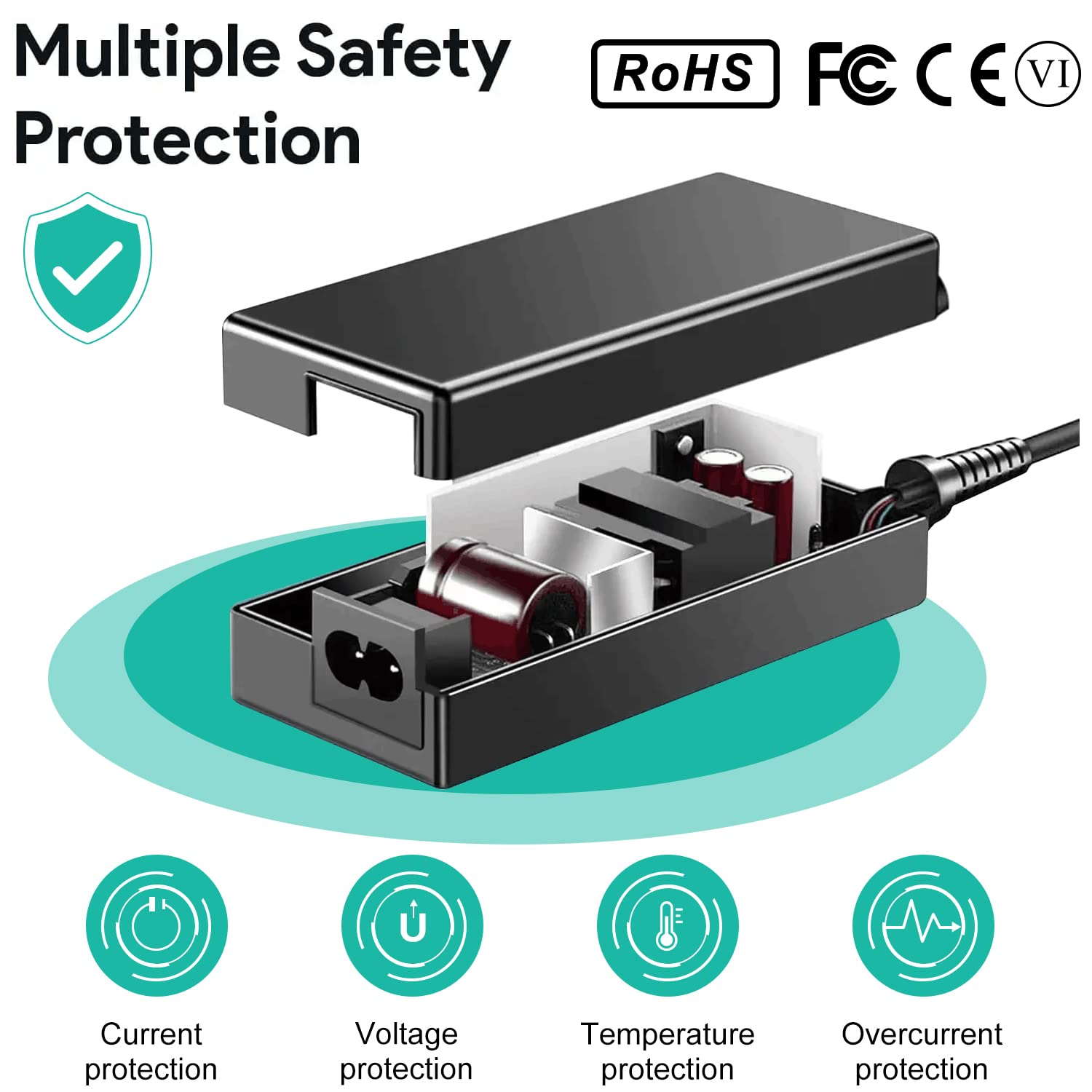 Multiple Safety Protection

RoHS FC CE VI

U

Current protection

Voltage protection

Temperature protection

Overcurrent protection